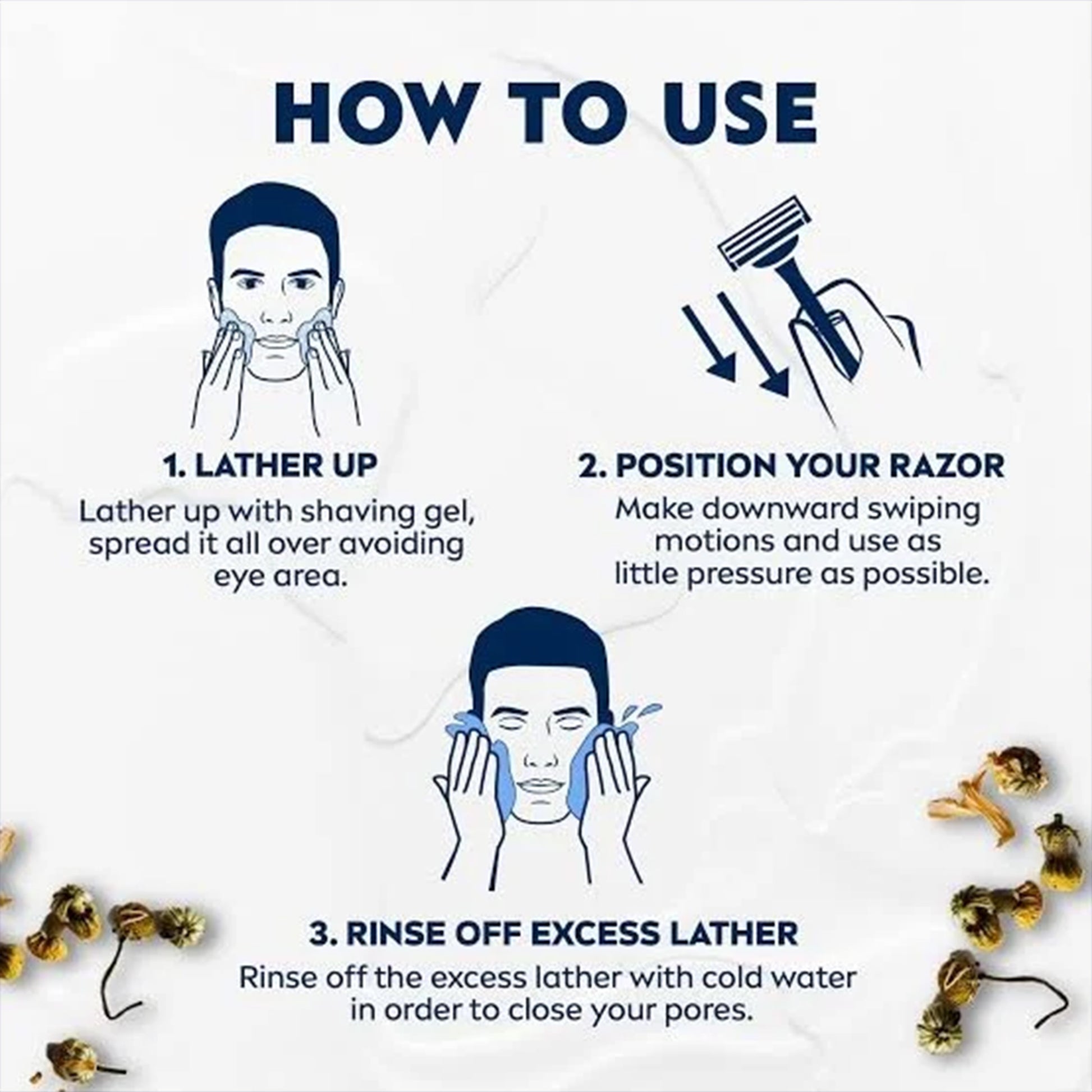 HOW TO USE

1. LATHER UP
Lather up with shaving gel, spread it all over avoiding eye area.

2. POSITION YOUR RAZOR
Make downward swiping motions and use as little pressure as possible.

3. RINSE OFF EXCESS LATHER
Rinse off the excess lather with cold water in order to close your pores.